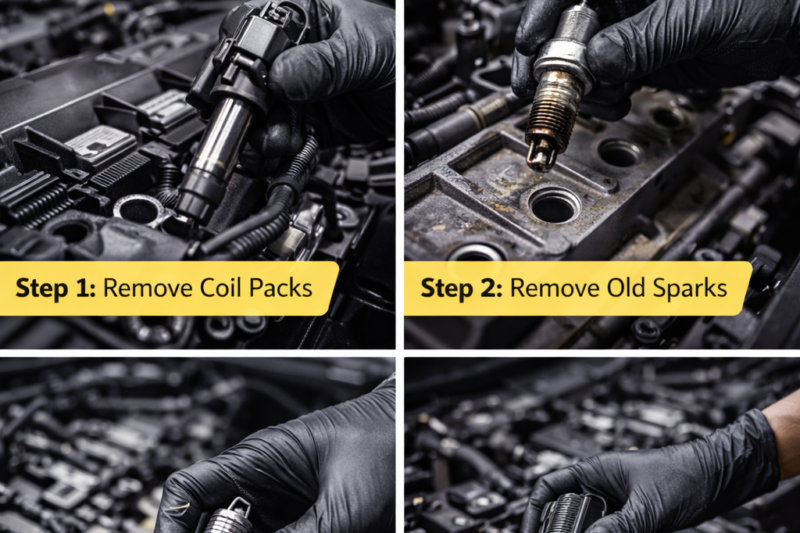 Step 1: Remove Coil Packs

Step 2: Remove Old Sparks